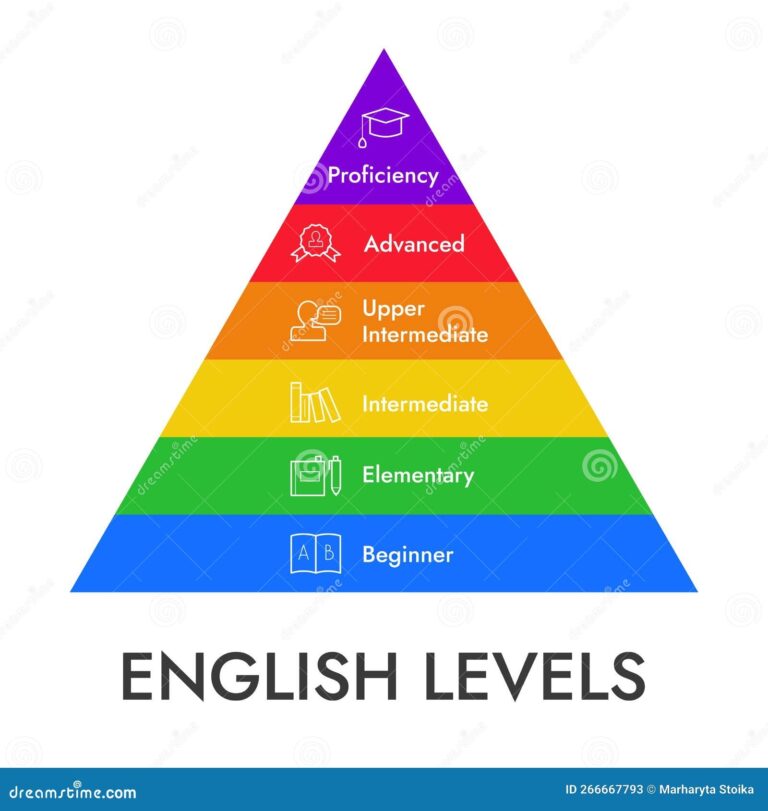 Proficiency

Advanced

Upper Intermediate

Intermediate

Elementary

A B Beginner

ENGLISH LEVELS

dreamstime.com

ID 266667793 © Marharyta Stoika